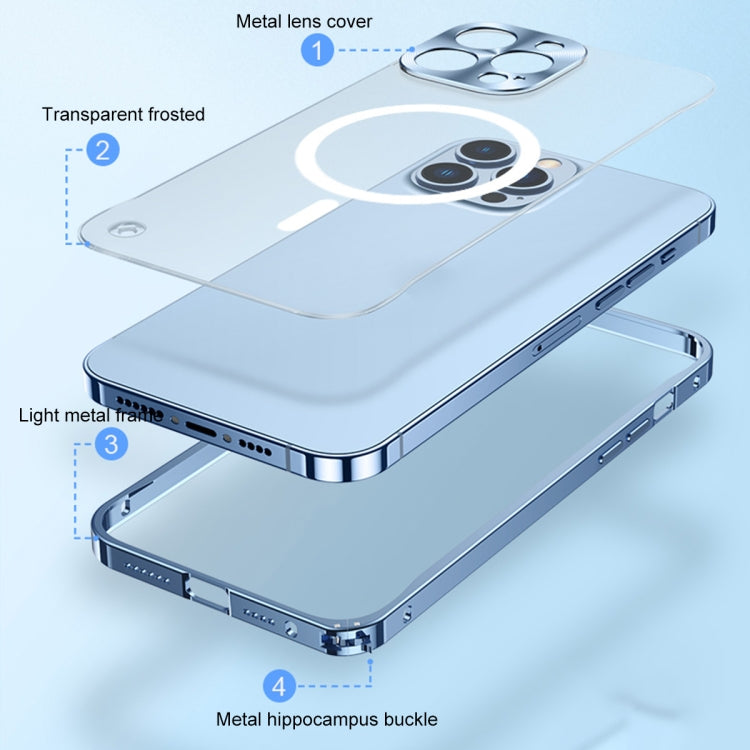 Metal lens cover
1
Transparent frosted
2
Light metal frame
3
4
Metal hippocampus buckle